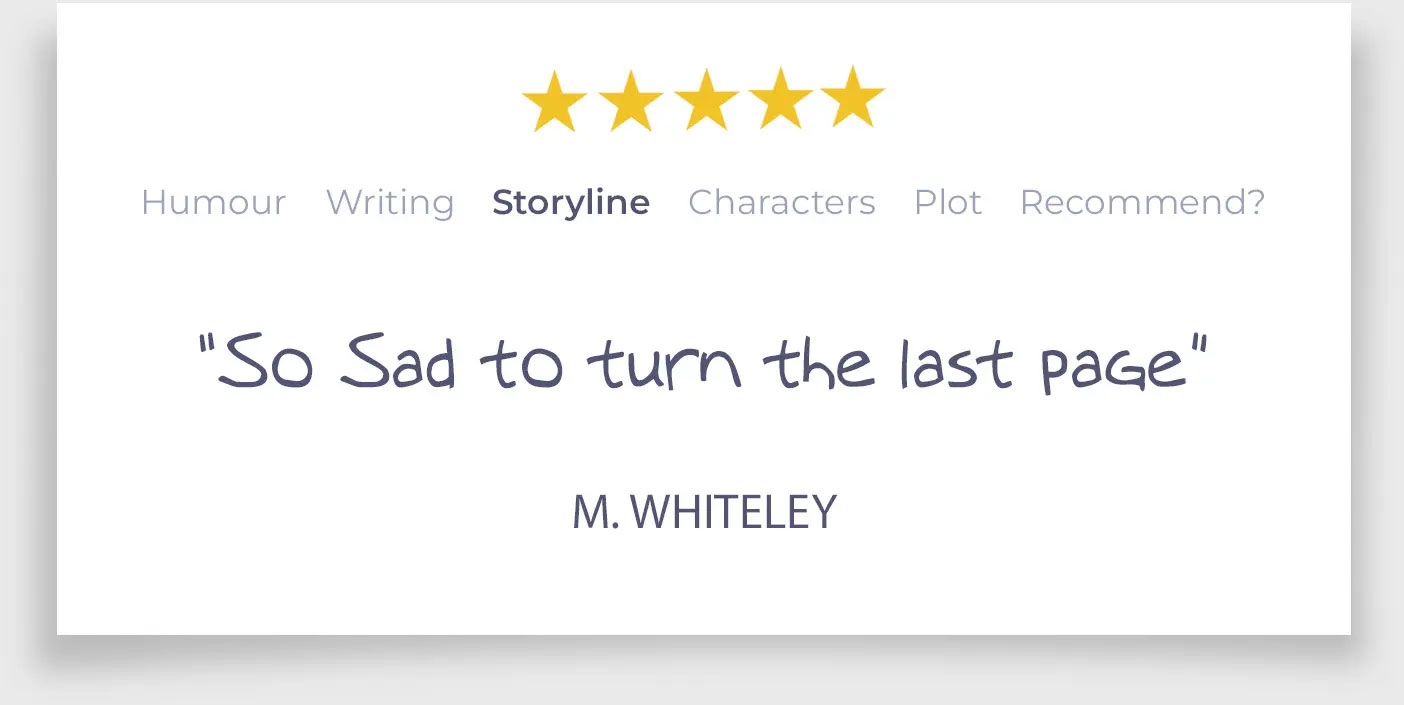 Humour Writing Storyline Characters Plot Recommend?

"So Sad to turn the last page"

M. WHITELEY